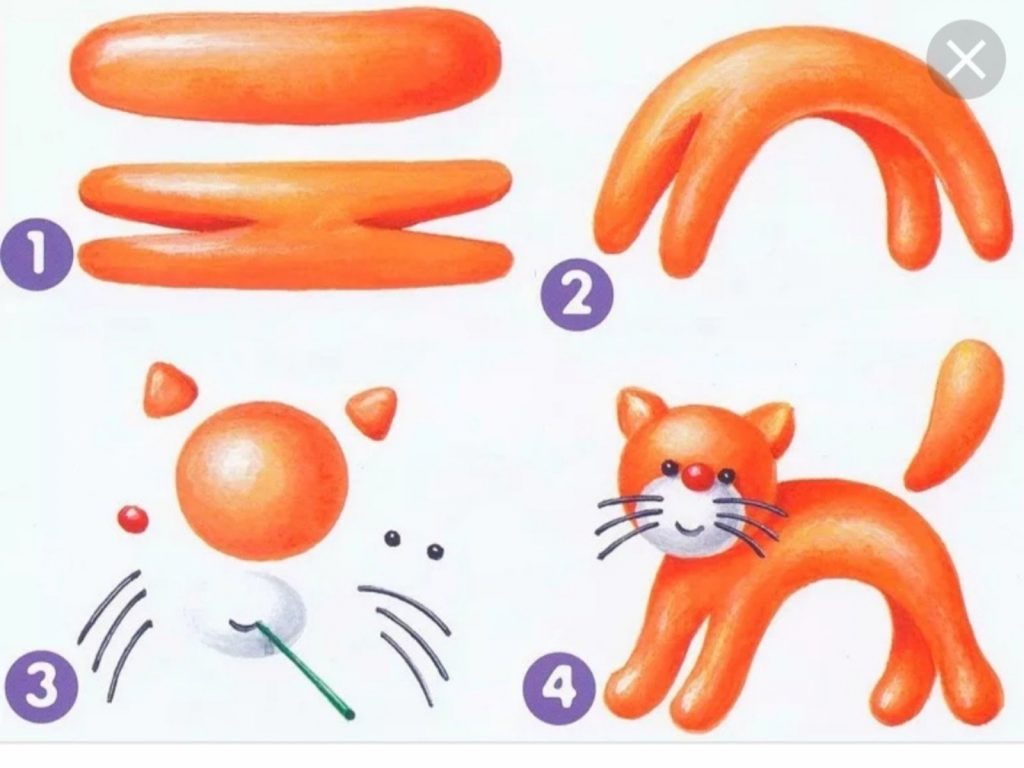 1
2
3
4